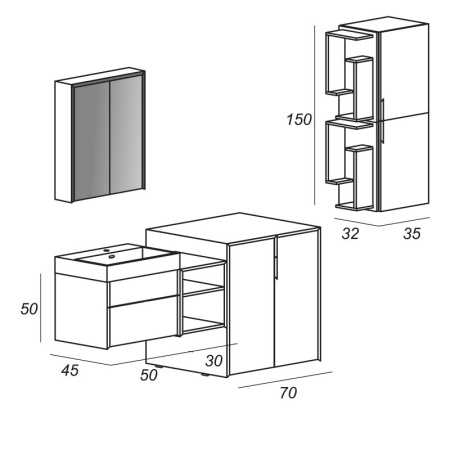 150

32
35

50

45
50
30
70