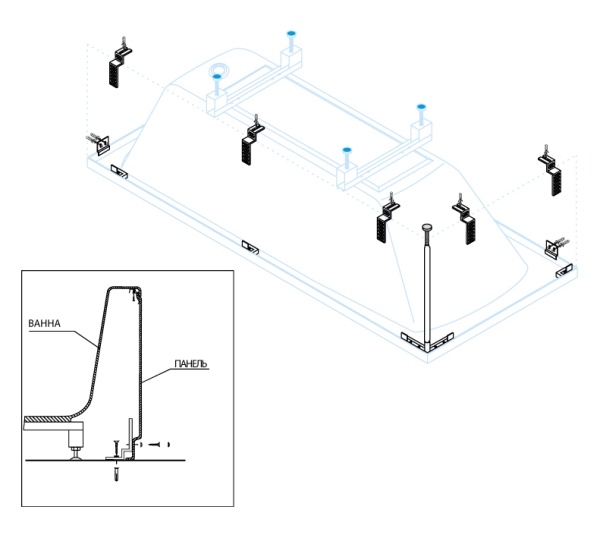 ВАННА

ПАНЕЛЬ